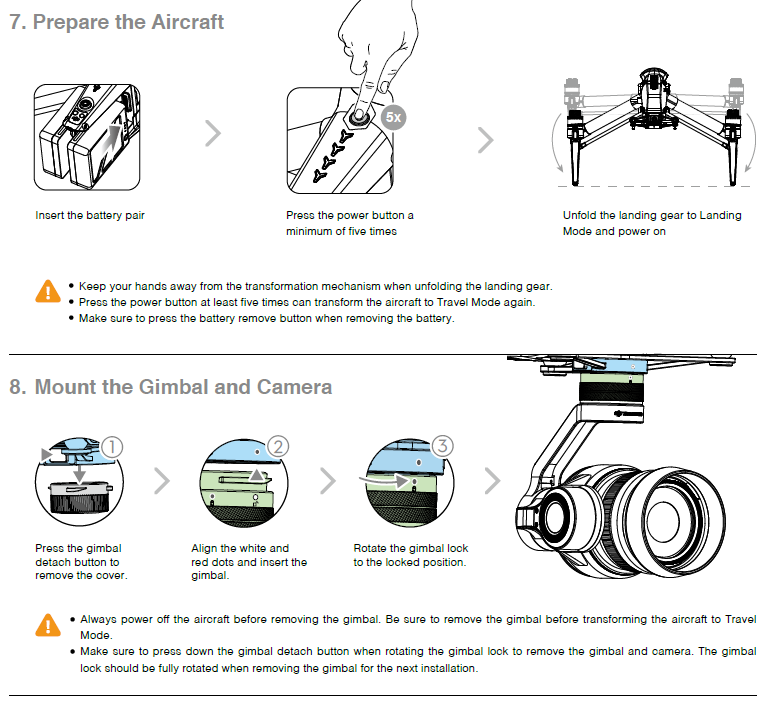 7. Prepare the Aircraft

5x

Insert the battery pair

Press the power button a minimum of five times

Unfold the landing gear to Landing Mode and power on

• Keep your hands away from the transformation mechanism when unfolding the landing gear.
• Press the power button at least five times can transform the aircraft to Travel Mode again.
• Make sure to press the battery remove button when removing the battery.

8. Mount the Gimbal and Camera

①

②

③

Press the gimbal detach button to remove the cover.

Align the white and red dots and insert the gimbal.

Rotate the gimbal lock to the locked position.

• Always power off the aircraft before removing the gimbal. Be sure to remove the gimbal before transforming the aircraft to Travel Mode.
• Make sure to press down the gimbal detach button when rotating the gimbal lock to remove the gimbal and camera. The gimbal lock should be fully rotated when removing the gimbal for the next installation.